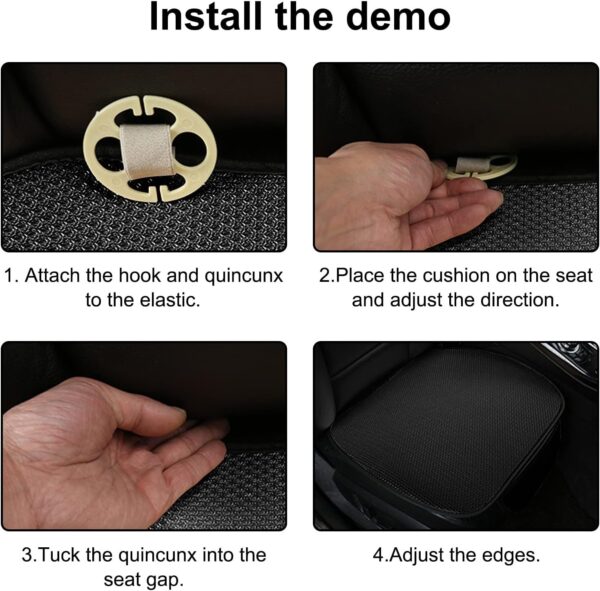 Install the demo

1. Attach the hook and quincunx to the elastic.

2.Place the cushion on the seat and adjust the direction.

3.Tuck the quincunx into the seat gap.

4.Adjust the edges.