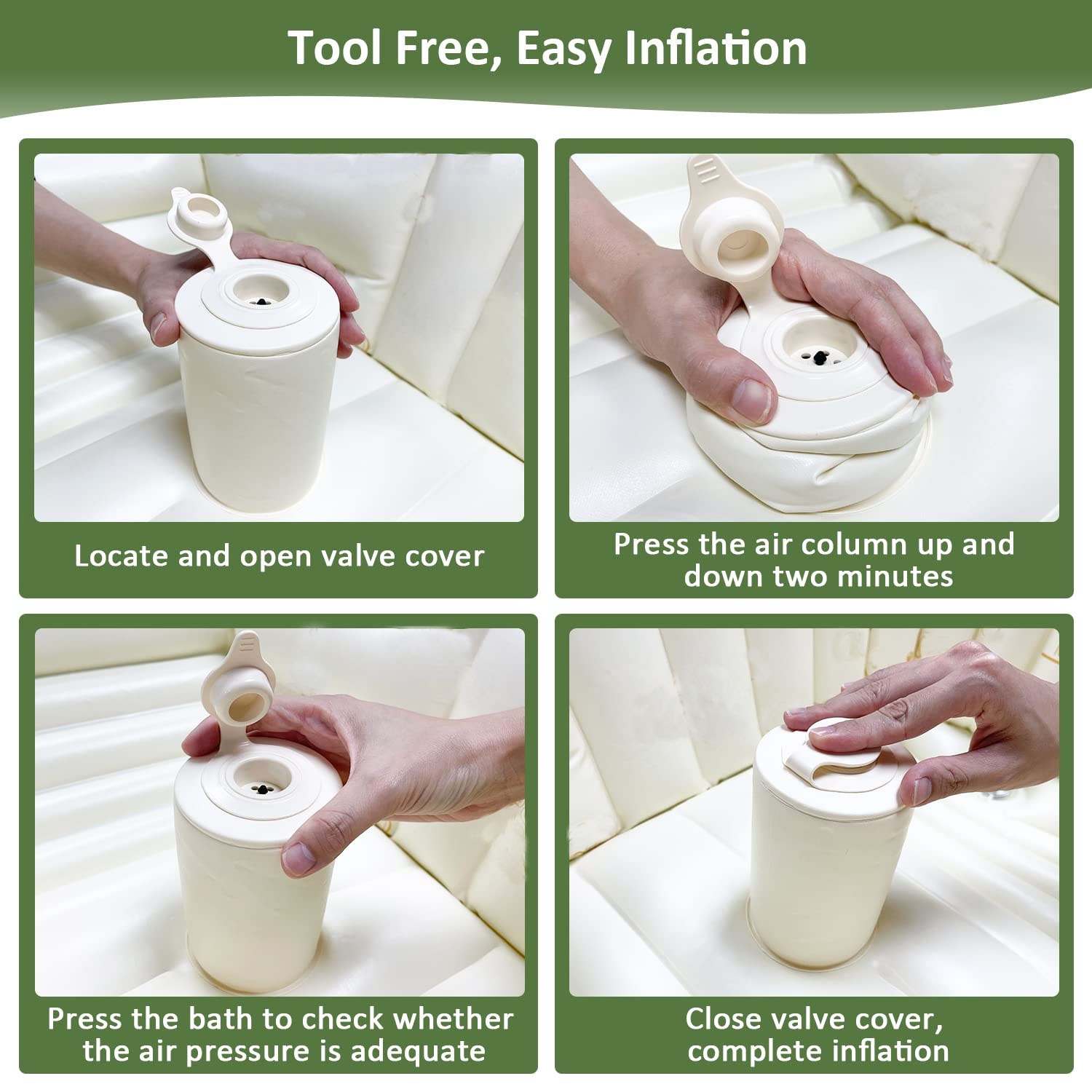 Tool Free, Easy Inflation

Locate and open valve cover

Press the air column up and down two minutes

Press the bath to check whether the air pressure is adequate

Close valve cover, complete inflation